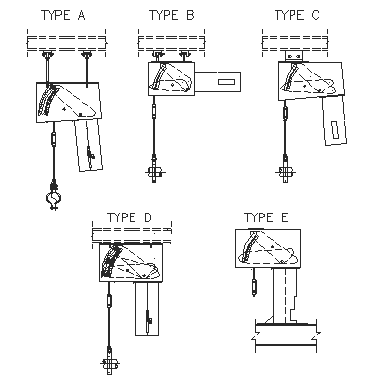 TYPE A

TYPE B

TYPE C

TYPE D

TYPE E