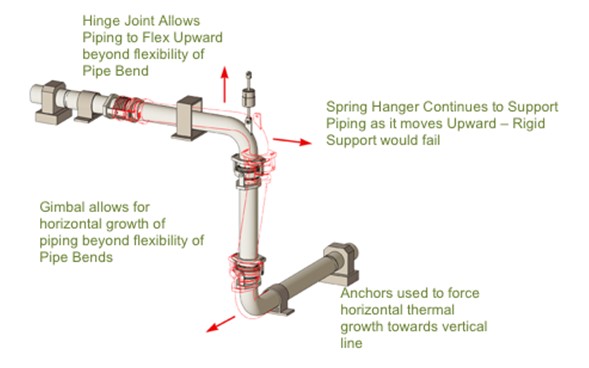 Hinge Joint Allows Piping to Flex Upward beyond flexibility of Pipe Bend

Spring Hanger Continues to Support Piping as it moves Upward – Rigid Support would fail

Gimbal allows for horizontal growth of piping beyond flexibility of Pipe Bends

Anchors used to force horizontal thermal growth towards vertical line