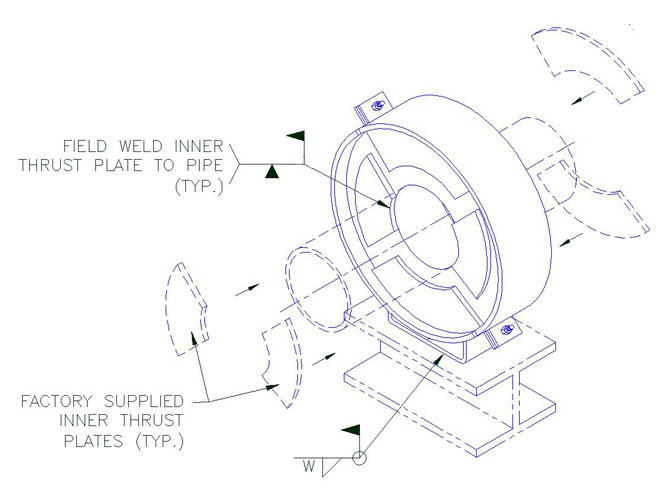 FIELD WELD INNER THRUST PLATE TO PIPE (TYP.)

FACTORY SUPPLIED INNER THRUST PLATES (TYP.)

W